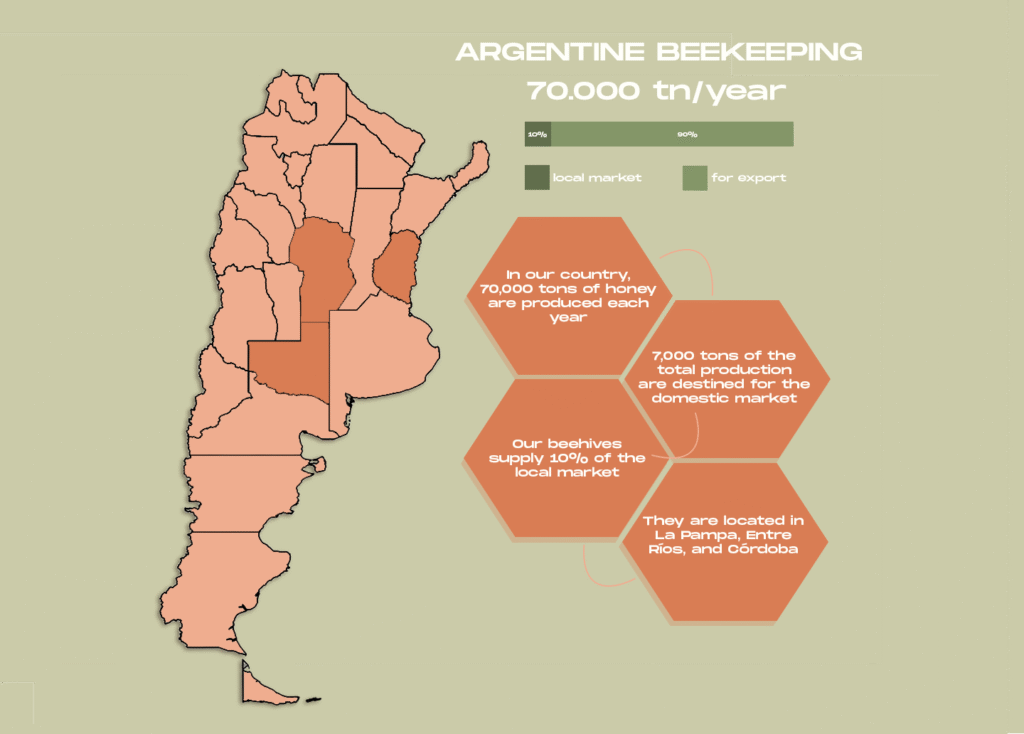 ARGENTINE BEEKEEPING

70.000 tn/year

10%

90%

local market

for export

In our country, 70,000 tons of honey are produced each year

7,000 tons of the total production are destined for the domestic market

Our beehives supply 10% of the local market

They are located in La Pampa, Entre Ríos, and Córdoba